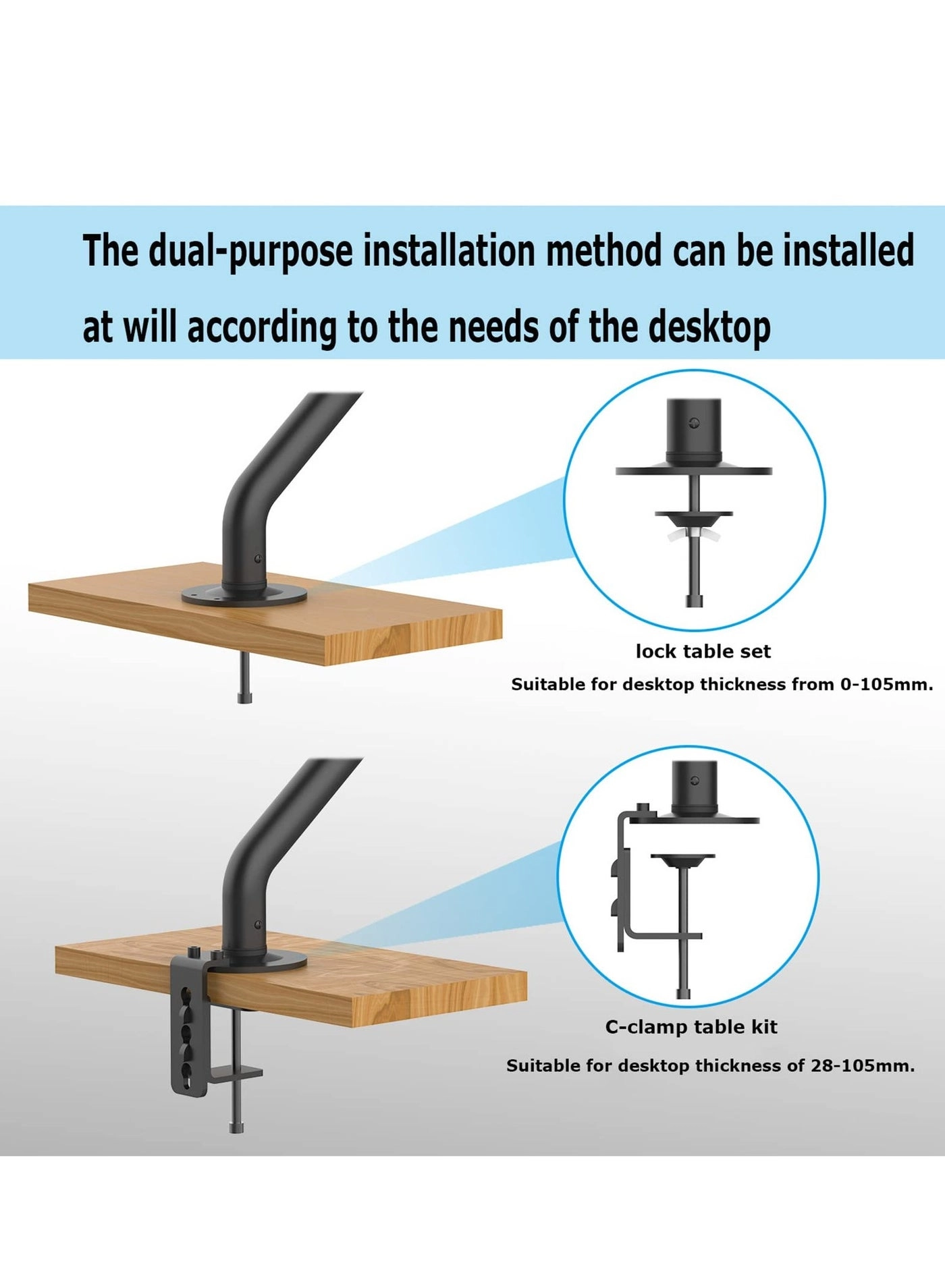 The dual-purpose installation method can be installed at will according to the needs of the desktop

lock table set

Suitable for desktop thickness from 0-105mm.

C-clamp table kit

Suitable for desktop thickness of 28-105mm.