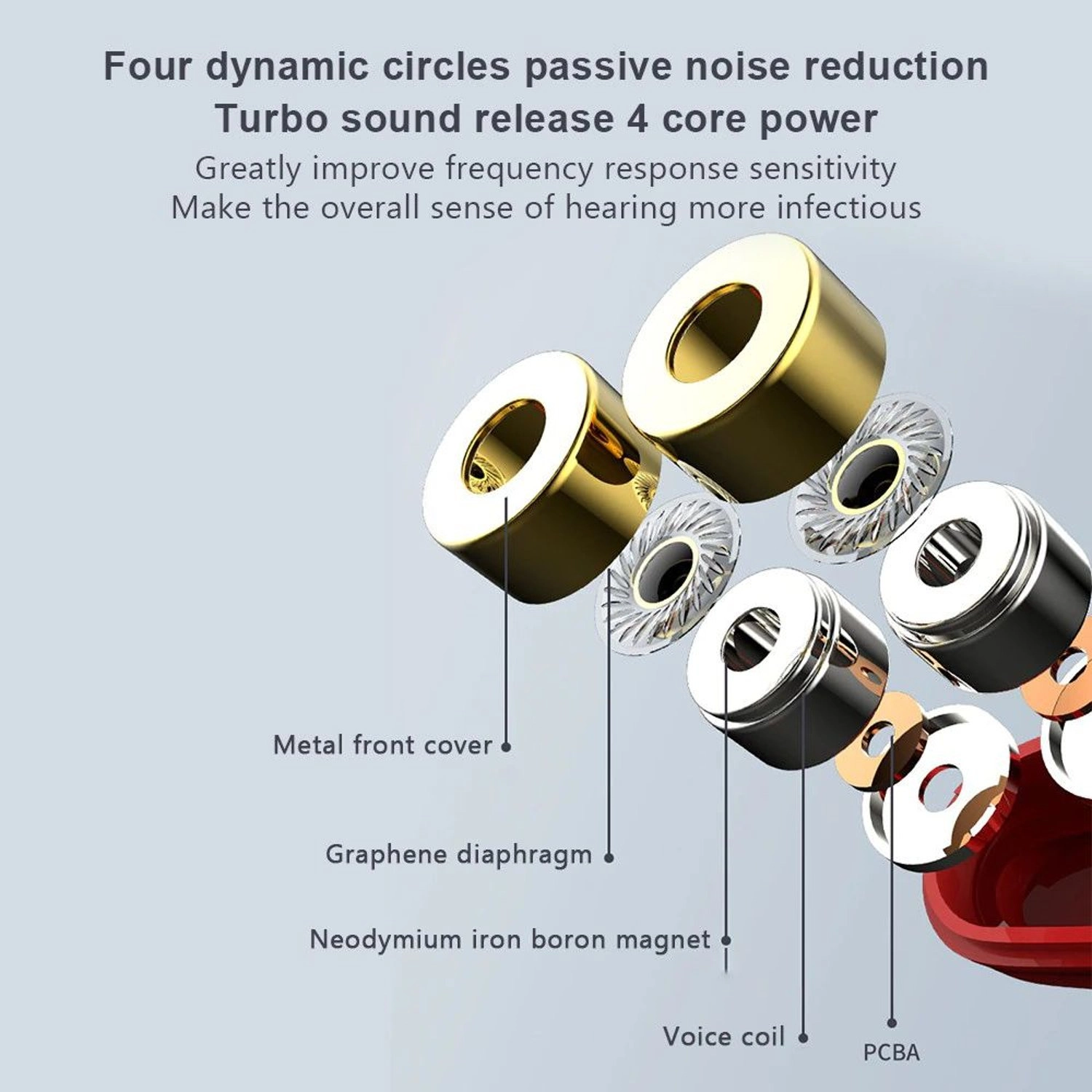 Four dynamic circles passive noise reduction
Turbo sound release 4 core power

Greatly improve frequency response sensitivity
Make the overall sense of hearing more infectious

Metal front cover

Graphene diaphragm

Neodymium iron boron magnet

Voice coil

PCBA