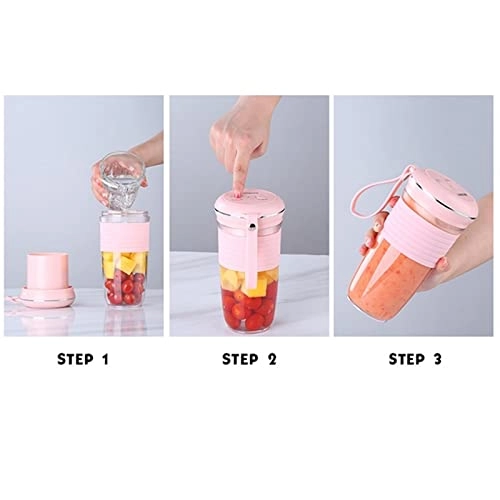 STEP 1

STEP 2

STEP 3