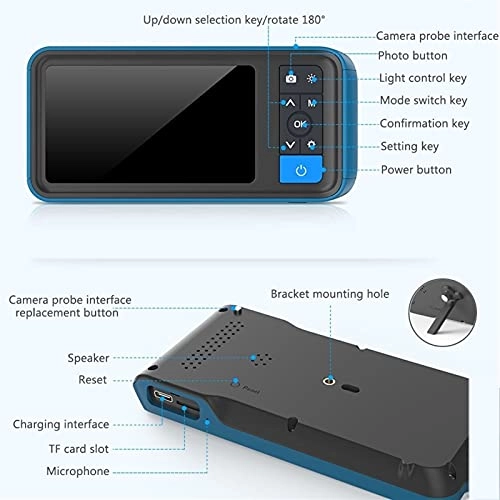 Up/down selection key/rotate 180°

Camera probe interface

Photo button

Light control key

Mode switch key

Confirmation key

Setting key

Power button

M

OK

Camera probe interface replacement button

Bracket mounting hole

Speaker

Reset

Reset

Charging interface

TF card slot

Microphone