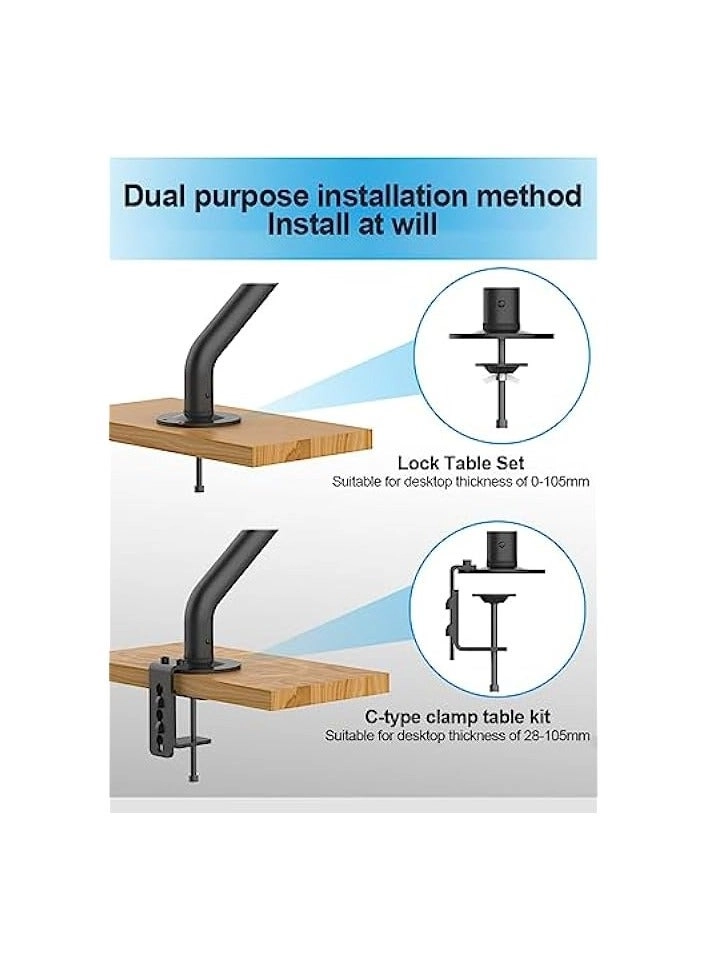 Dual purpose installation method
Install at will

Lock Table Set
Suitable for desktop thickness of 0-105mm

C-type clamp table kit
Suitable for desktop thickness of 28-105mm