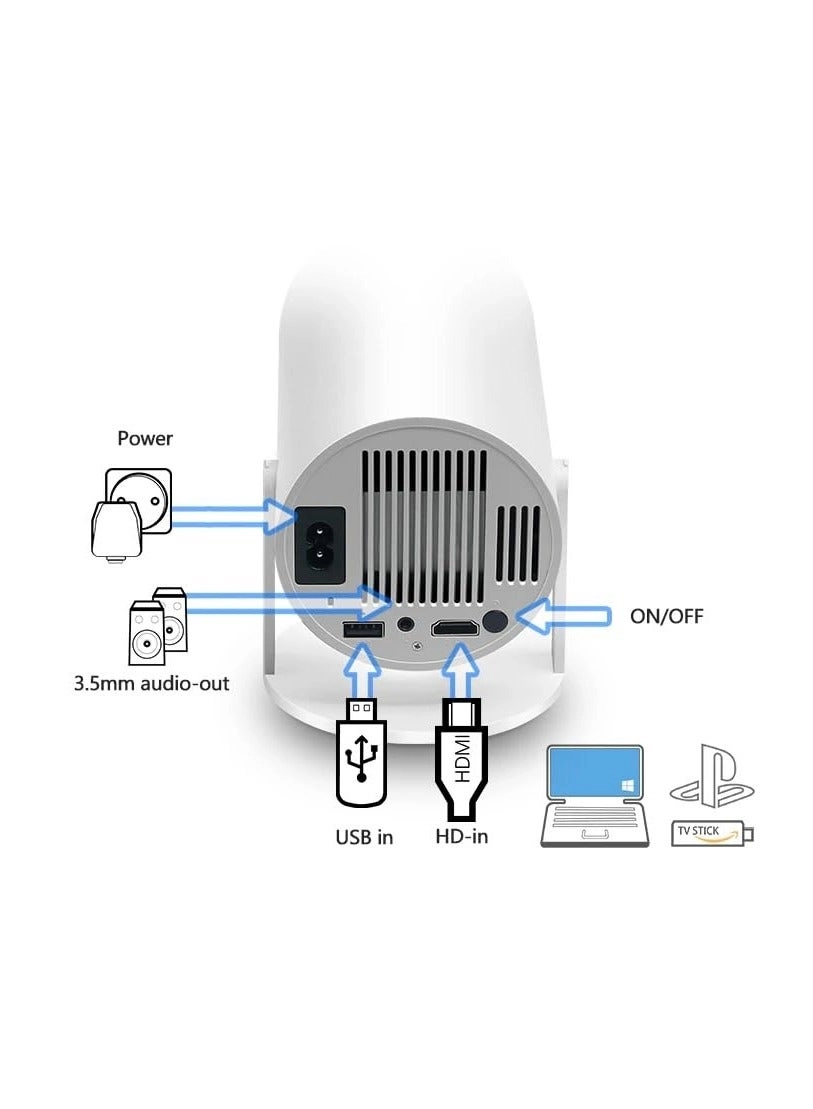 Power

ON/OFF

3.5mm audio-out

HDMI

USB in

HD-in

TV STICK