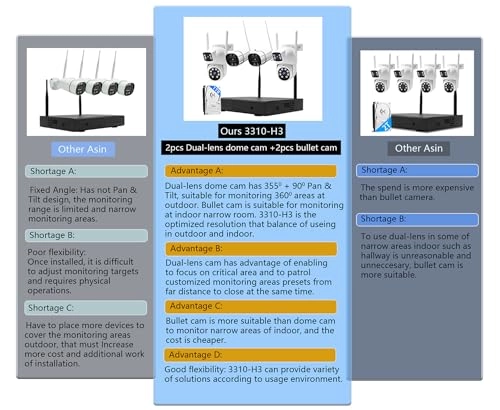 Other Asin

Shortage A:

Fixed Angle: Has not Pan & Tilt design, the monitoring range is limited and narrow monitoring areas.

Shortage B:

Poor flexibility:
Once installed, it is difficult to adjust monitoring targets and requires physical operations.

Shortage C:

Have to place more devices to cover the monitoring areas outdoor, that must Increase more cost and additional work of installation.

Ours 3310-H3

2pcs Dual-lens dome cam +2pcs bullet cam

Advantage A:

Dual-lens dome cam has 355º + 90º Pan & Tilt, suitable for monitoring 360º areas at outdoor. Bullet cam is suitable for monitoring at indoor narrow room. 3310-H3 is the optimized resolution that balance of useing in outdoor and indoor.

Advantage B:

Dual-lens cam has advantage of enabling to focus on critical area and to patrol customized monitoring areas presets from far distance to close at the same time.

Advantage C:

Bullet cam is more suitable than dome cam to monitor narrow areas of indoor, and the cost is cheaper.

Advantage D:

Good flexibility: 3310-H3 can provide variety of solutions according to usage environment.

Other Asin

Shortage A:

The spend is more expensive than bullet camera.

Shortage B:

To use dual-lens in some of narrow areas indoor such as hallway is unreasonable and unneccesary, bullet cam is more suitable.