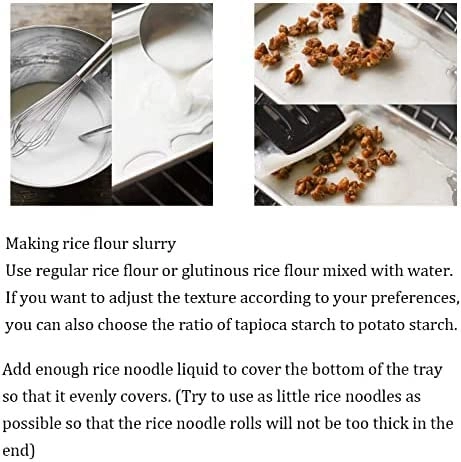 Making rice flour slurry
Use regular rice flour or glutinous rice flour mixed with water. If you want to adjust the texture according to your preferences, you can also choose the ratio of tapioca starch to potato starch.

Add enough rice noodle liquid to cover the bottom of the tray so that it evenly covers. (Try to use as little rice noodles as possible so that the rice noodle rolls will not be too thick in the end)