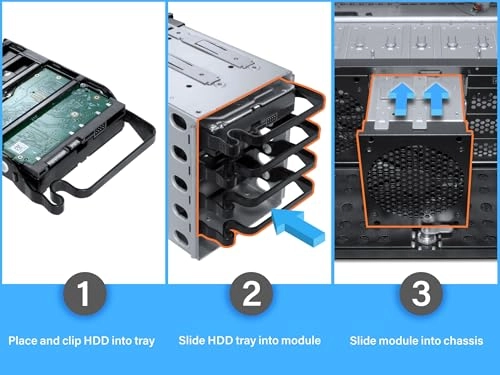 1

Place and clip HDD into tray

2

Slide HDD tray into module

3

Slide module into chassis