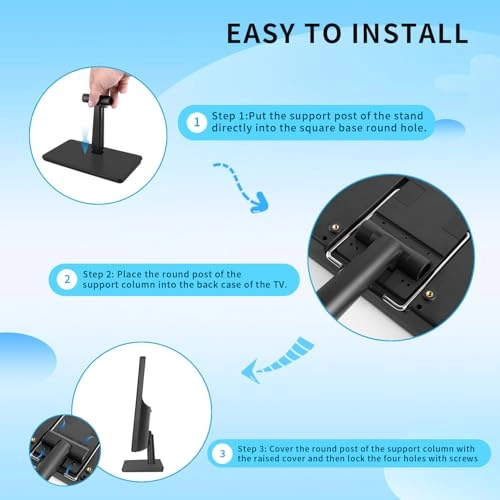 EASY TO INSTALL

1 Step 1:Put the support post of the stand directly into the square base round hole.

2 Step 2: Place the round post of the support column into the back case of the TV.

3 Step 3: Cover the round post of the support column with the raised cover and then lock the four holes with screws