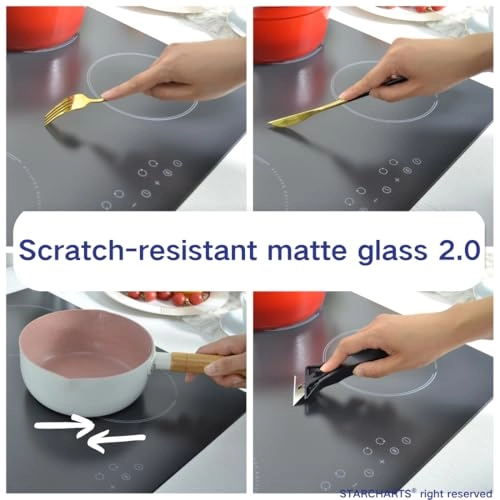 Scratch-resistant matte glass 2.0

STARCHARTS® right reserved