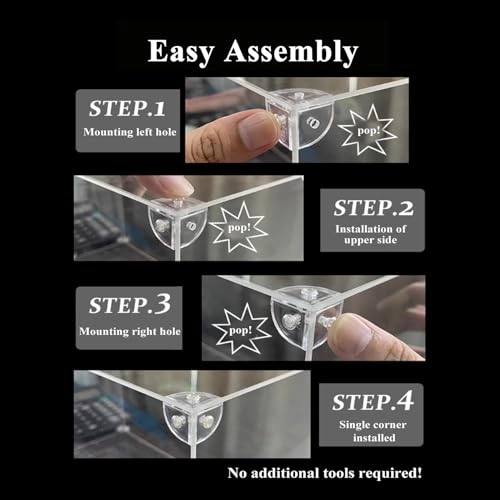 Easy Assembly

STEP.1
Mounting left hole

pop!

pop!

STEP.2
Installation of upper side

STEP.3
Mounting right hole

pop!

STEP.4
Single corner installed

No additional tools required!