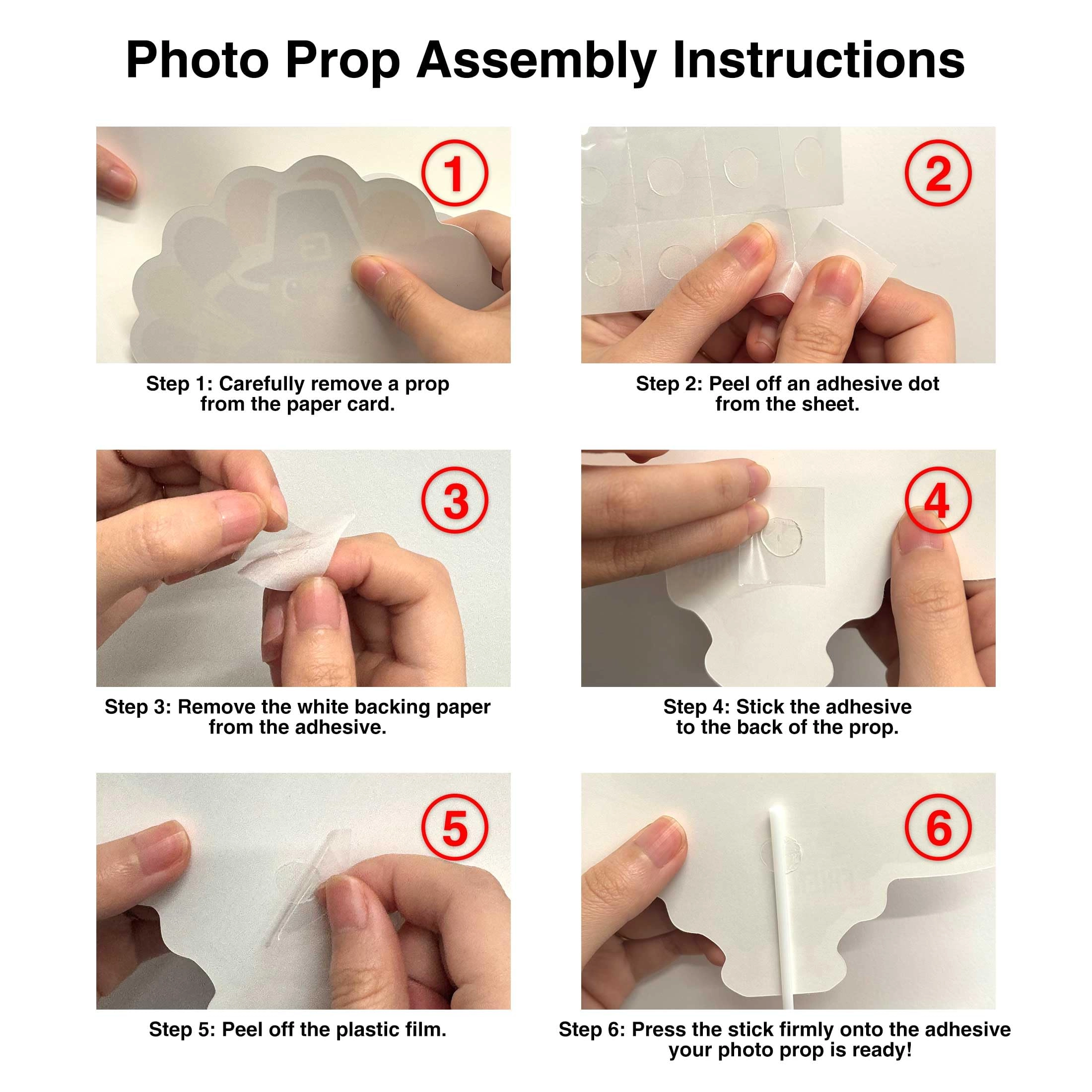 Photo Prop Assembly Instructions

1

Step 1: Carefully remove a prop from the paper card.

2

Step 2: Peel off an adhesive dot from the sheet.

3

Step 3: Remove the white backing paper from the adhesive.

4

Step 4: Stick the adhesive to the back of the prop.

5

Step 5: Peel off the plastic film.

6

Step 6: Press the stick firmly onto the adhesive your photo prop is ready!