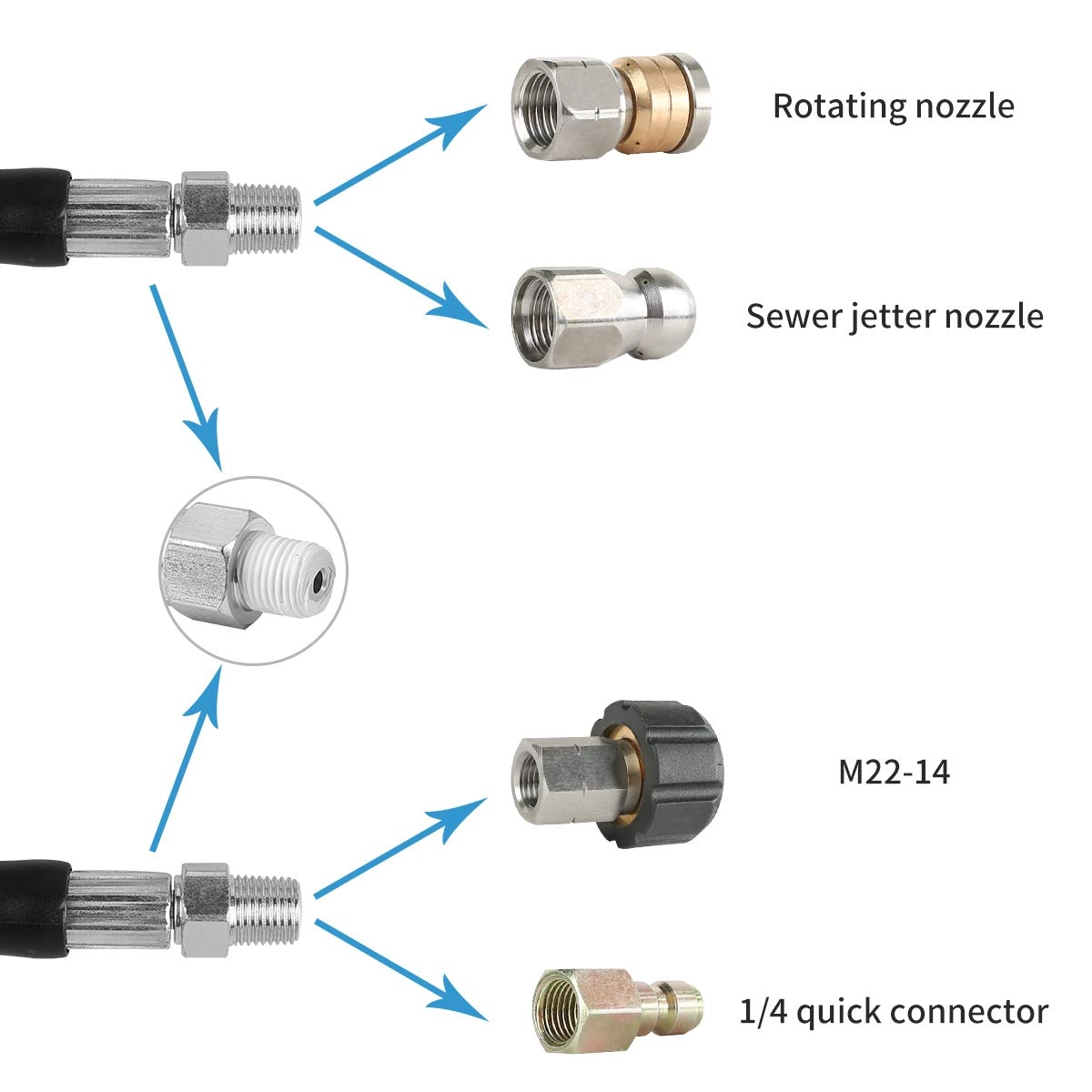 Rotating nozzle

Sewer jetter nozzle

M22-14

1/4 quick connector