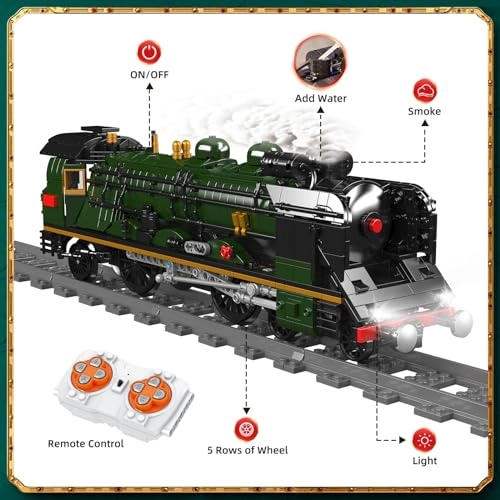 ON/OFF

Add Water

Smoke

Remote Control

5 Rows of Wheel

Light