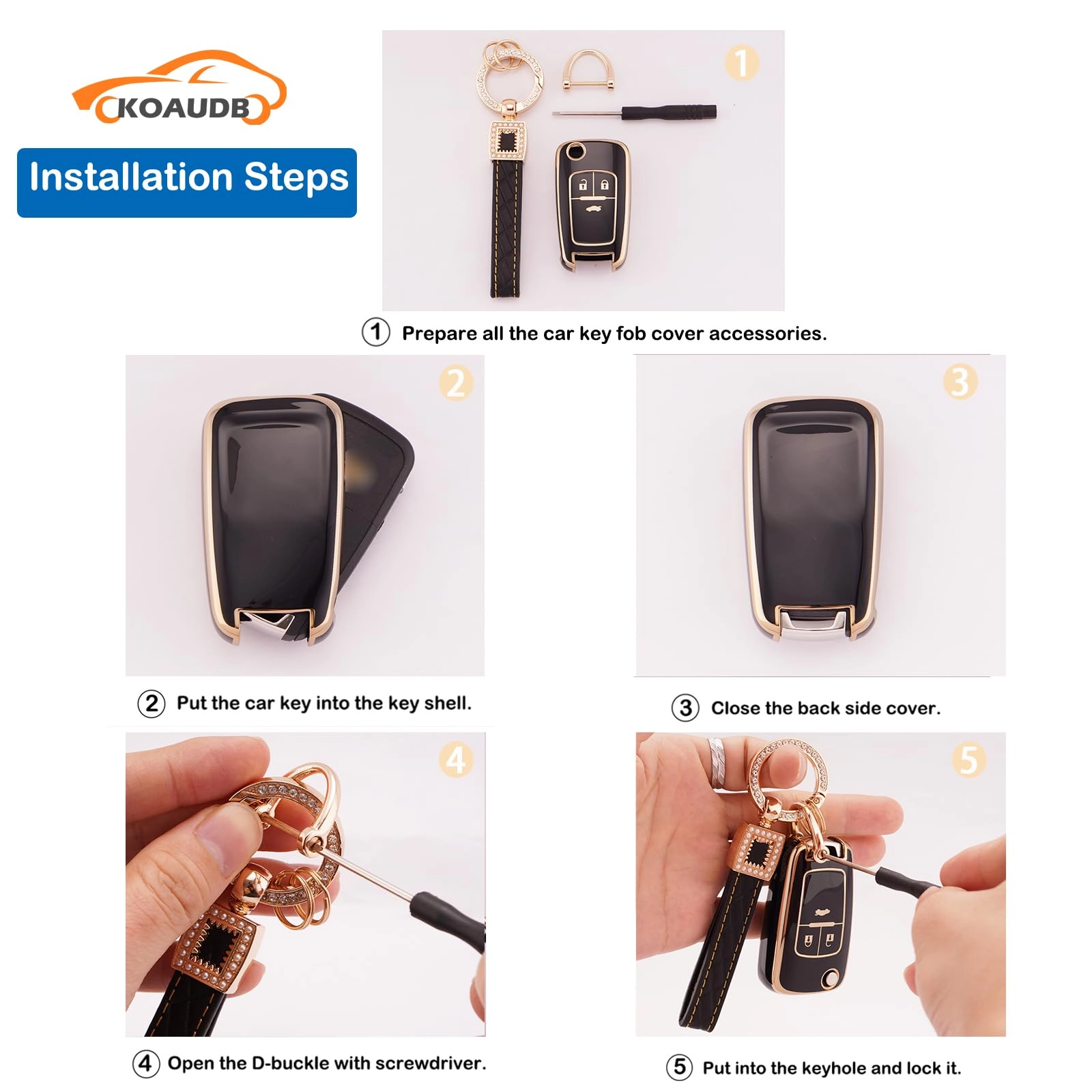 KOAUDB

Installation Steps

1

① Prepare all the car key fob cover accessories.

2

② Put the car key into the key shell.

3

③ Close the back side cover.

4

④ Open the D-buckle with screwdriver.

5

⑤ Put into the keyhole and lock it.