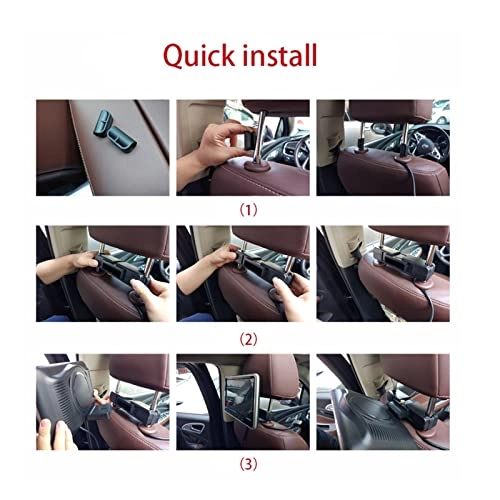 Quick install

（1）

（2）

（3）