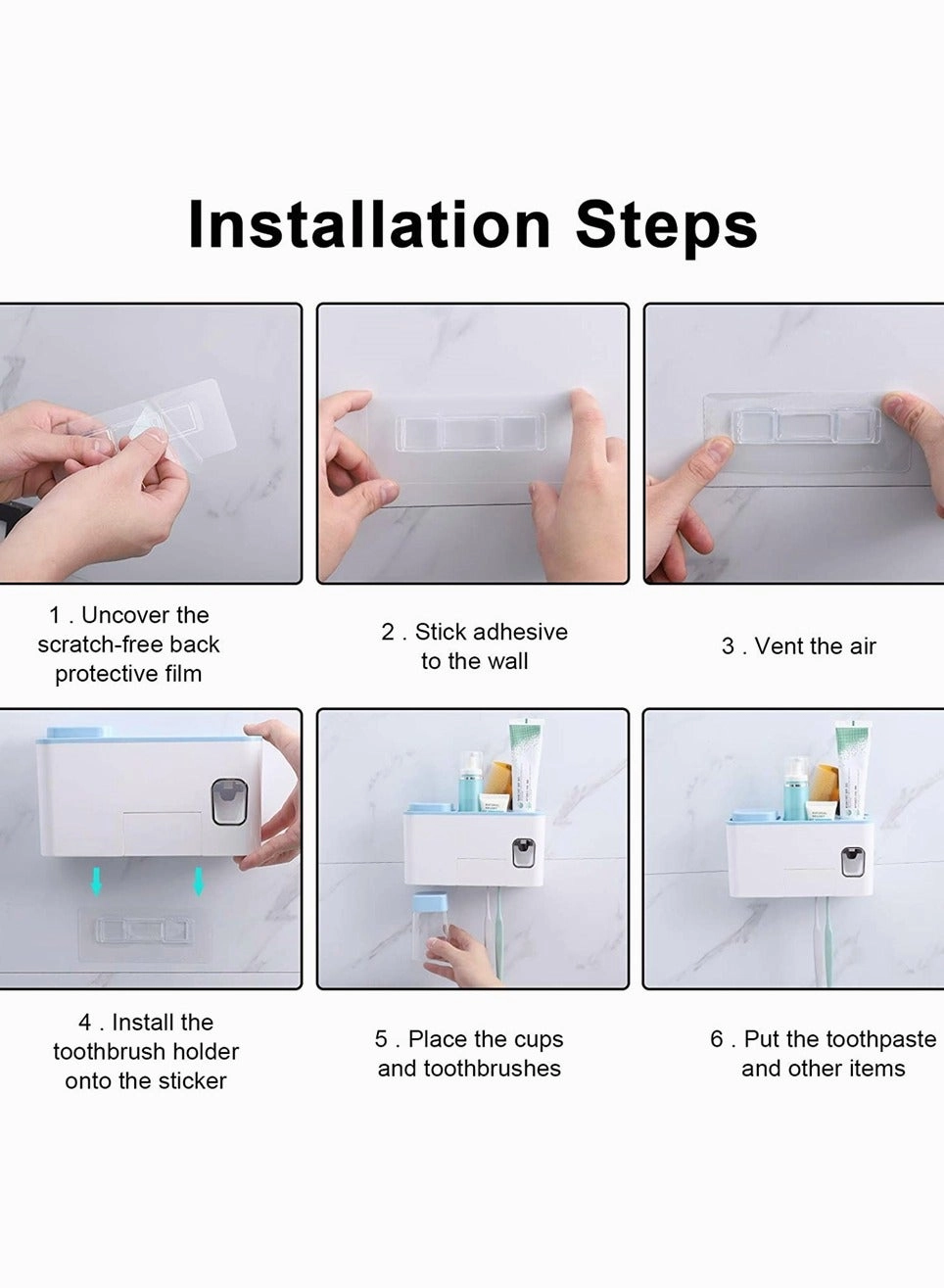 Installation Steps

1 . Uncover the scratch-free back protective film

2 . Stick adhesive to the wall

3 . Vent the air

4 . Install the toothbrush holder onto the sticker

5 . Place the cups and toothbrushes

6 . Put the toothpaste and other items