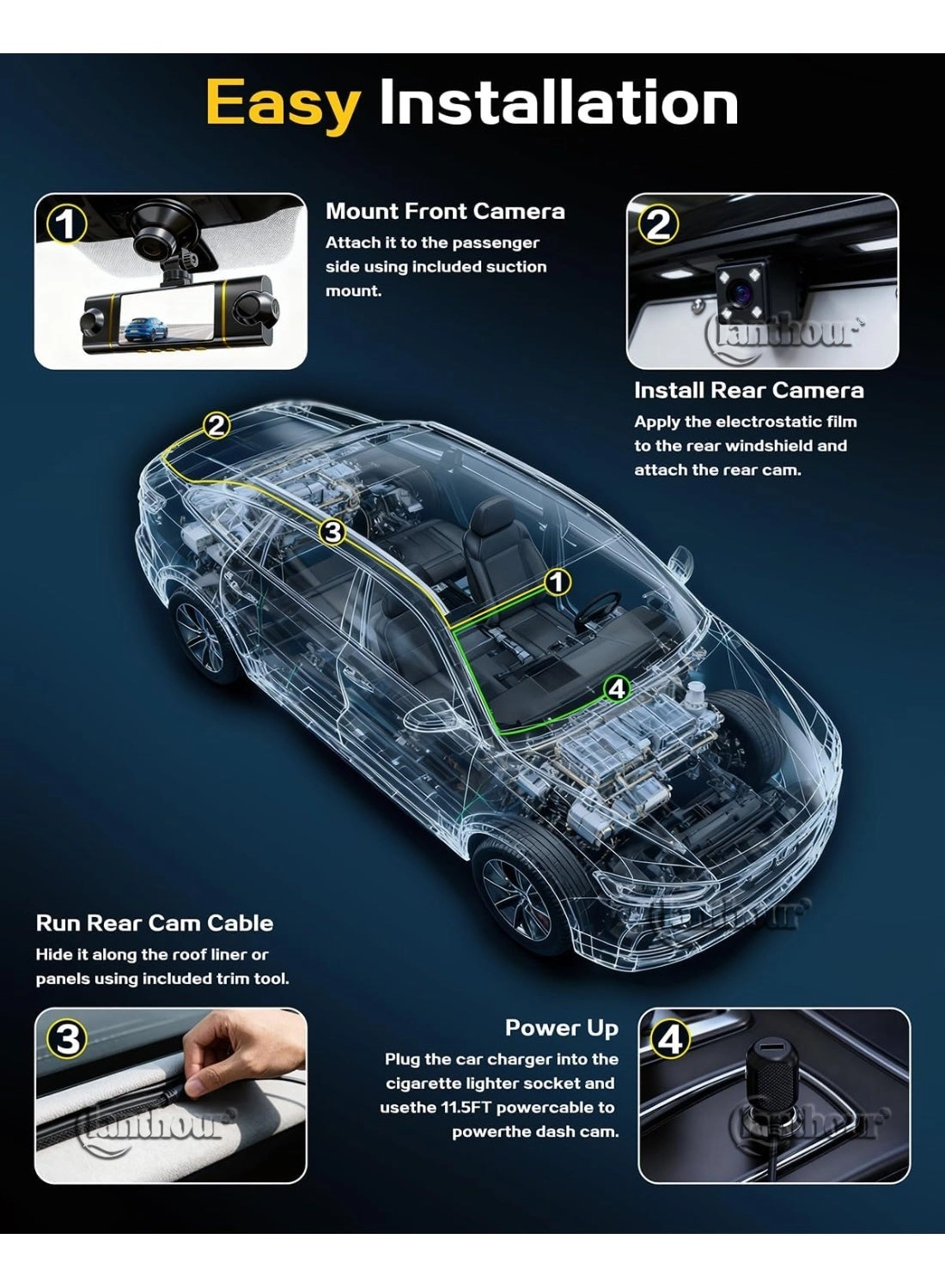 Easy Installation

1

Mount Front Camera
Attach it to the passenger side using included suction mount.

2

lanthour

Install Rear Camera
Apply the electrostatic film to the rear windshield and attach the rear cam.

2

3

1

4

lanthour

Run Rear Cam Cable
Hide it along the roof liner or panels using included trim tool.

3

lanthour

Power Up
Plug the car charger into the cigarette lighter socket and usethe 11.5FT powercable to powerthe dash cam.

4

lanthour