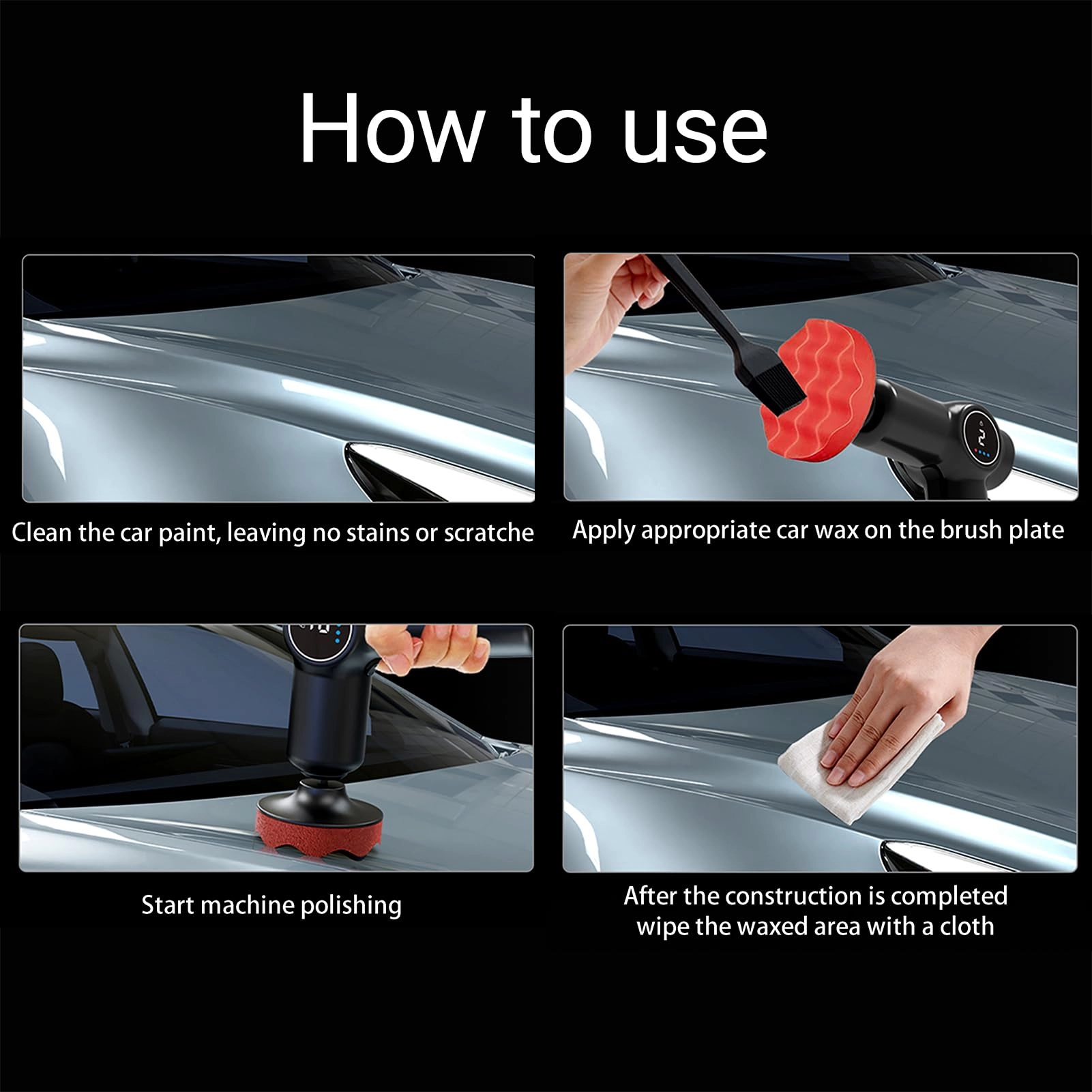 How to use

Clean the car paint, leaving no stains or scratche

Apply appropriate car wax on the brush plate

Start machine polishing

After the construction is completed wipe the waxed area with a cloth