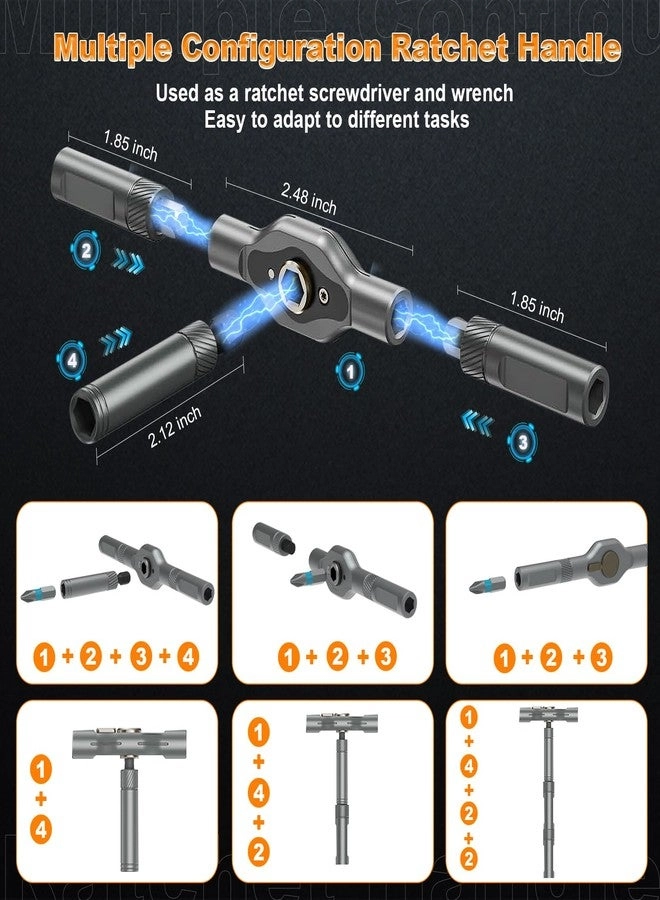 Multiple Configuration Ratchet Handle

Used as a ratchet screwdriver and wrench
Easy to adapt to different tasks

1.85 inch

2.48 inch

1.85 inch

2.12 inch

2

4

1

3

1 + 2 + 3 + 4

1 + 2 + 3

1 + 2 + 3

1 + 4

1 + 4 + 2

1 + 4 + 2 + 2