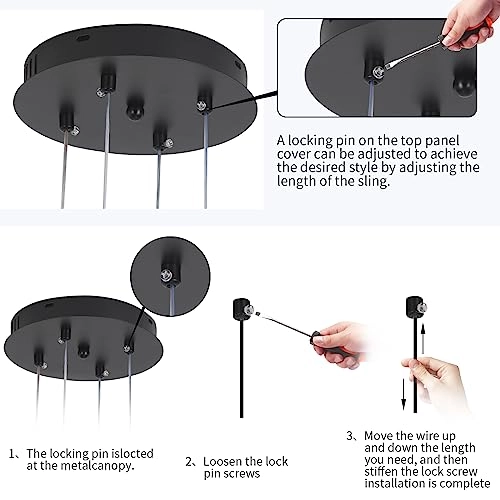 A locking pin on the top panel cover can be adjusted to achieve the desired style by adjusting the length of the sling.

1、The locking pin islocted at the metalcanopy.

2、Loosen the lock pin screws

3、Move the wire up and down the length you need, and then stiffen the lock screw installation is complete