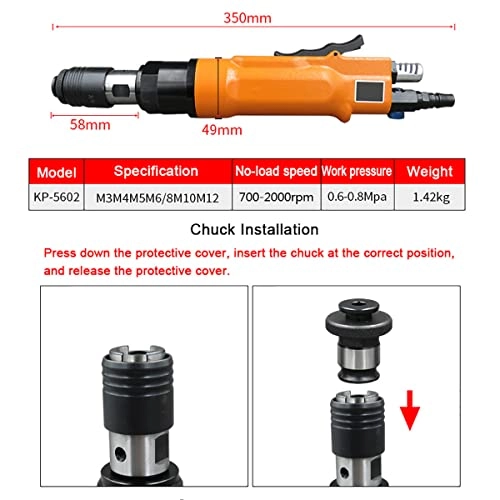 350mm

58mm

49mm

| Model | Specification | No-load speed | Work pressure | Weight |
|---|---|---|---|---|
| KP-5602 | M3M4M5M6/8M10M12 | 700-2000rpm | 0.6-0.8Mpa | 1.42kg |

Chuck Installation

Press down the protective cover, insert the chuck at the correct position, and release the protective cover.