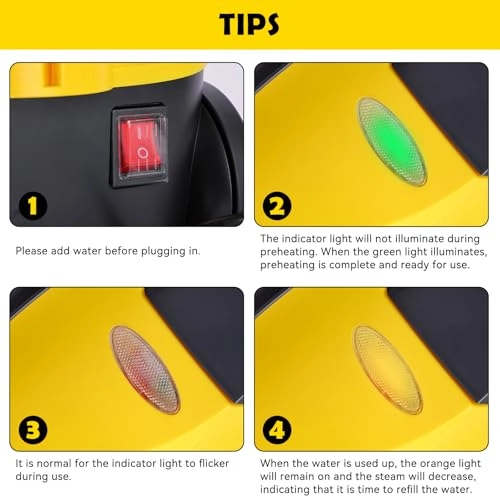 TIPS

1

Please add water before plugging in.

2

The indicator light will not illuminate during preheating. When the green light illuminates, preheating is complete and ready for use.

3

It is normal for the indicator light to flicker during use.

4

When the water is used up, the orange light will remain on and the steam will decrease, indicating that it is time to refill the water.