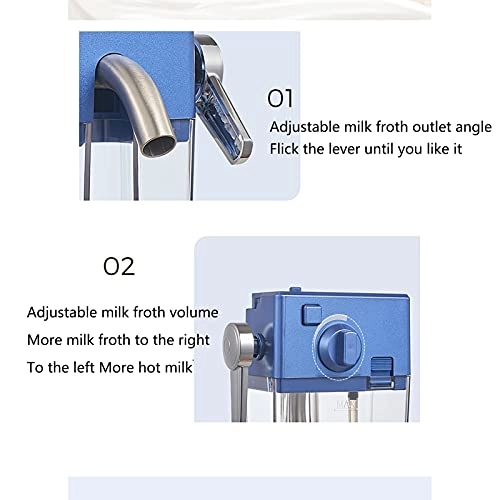 01

Adjustable milk froth outlet angle
Flick the lever until you like it

02

Adjustable milk froth volume
More milk froth to the right
To the left More hot milk

MAX