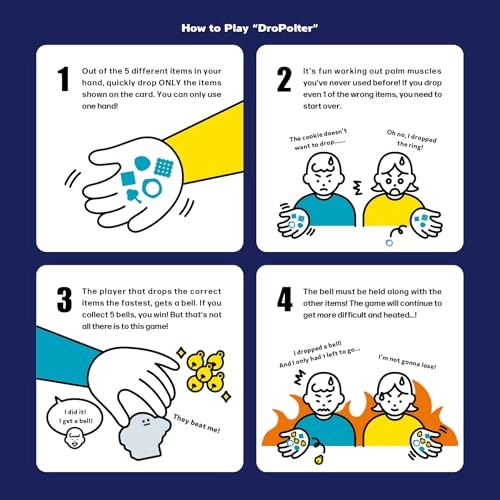 How to Play "DroPolter"

1

Out of the 5 different items in your hand, quickly drop ONLY the items shown on the card. You can only use one hand!

2

It's fun working out palm muscles you've never used before! If you drop even 1 of the wrong items, you need to start over.

The cookie doesn't want to drop......

Oh no, I dropped the ring!

3

The player that drops the correct items the fastest, gets a bell. If you collect 5 bells, you win! But that's not all there is to this game!

I did it! I get a bell!

They beat me!

4

The bell must be held along with the other items! The game will continue to get more difficult and heated...!

I dropped a bell! And I only had 1 left to go...

I'm not gonna lose!