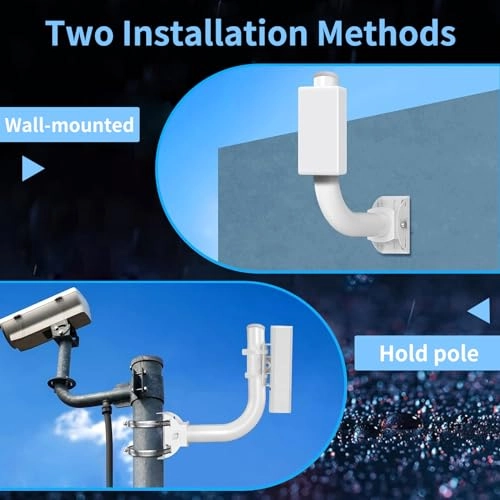 Two Installation Methods

Wall-mounted

Hold pole