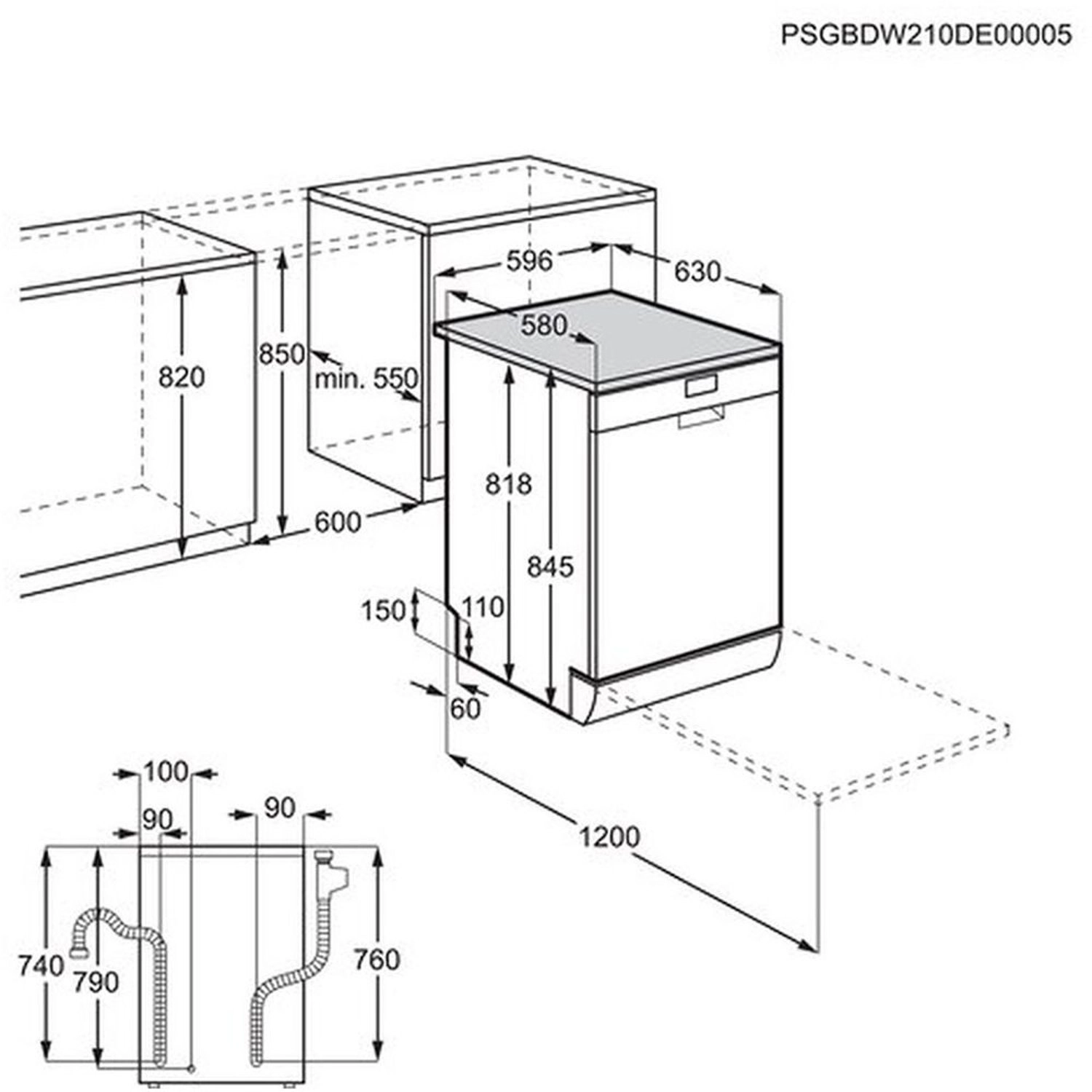 PSGBDW210DE00005

596
630
580
820
850
min. 550
818
845
600
150
110
60
1200

100
90
90
740
790
760