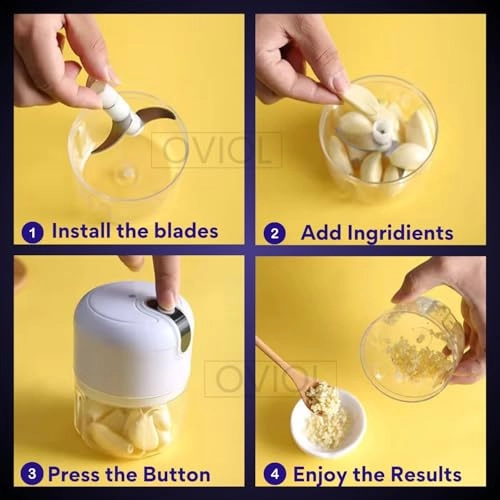 OVIOL

1 Install the blades

2 Add Ingridients

OVIOL

3 Press the Button

4 Enjoy the Results