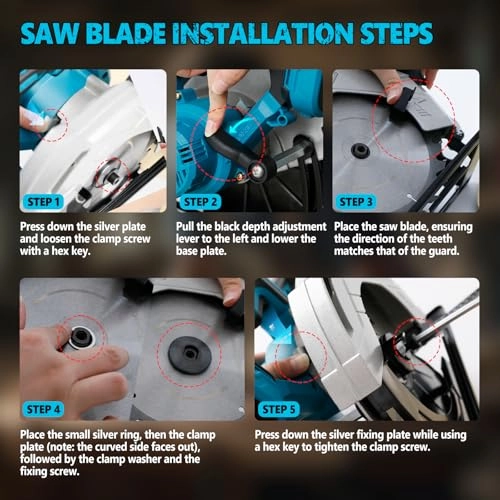 SAW BLADE INSTALLATION STEPS

STEP 1

Press down the silver plate and loosen the clamp screw with a hex key.

STEP 2

Pull the black depth adjustment lever to the left and lower the base plate.

STEP 3

Place the saw blade, ensuring the direction of the teeth matches that of the guard.

STEP 4

Place the small silver ring, then the clamp plate (note: the curved side faces out), followed by the clamp washer and the fixing screw.

STEP 5

Press down the silver fixing plate while using a hex key to tighten the clamp screw.