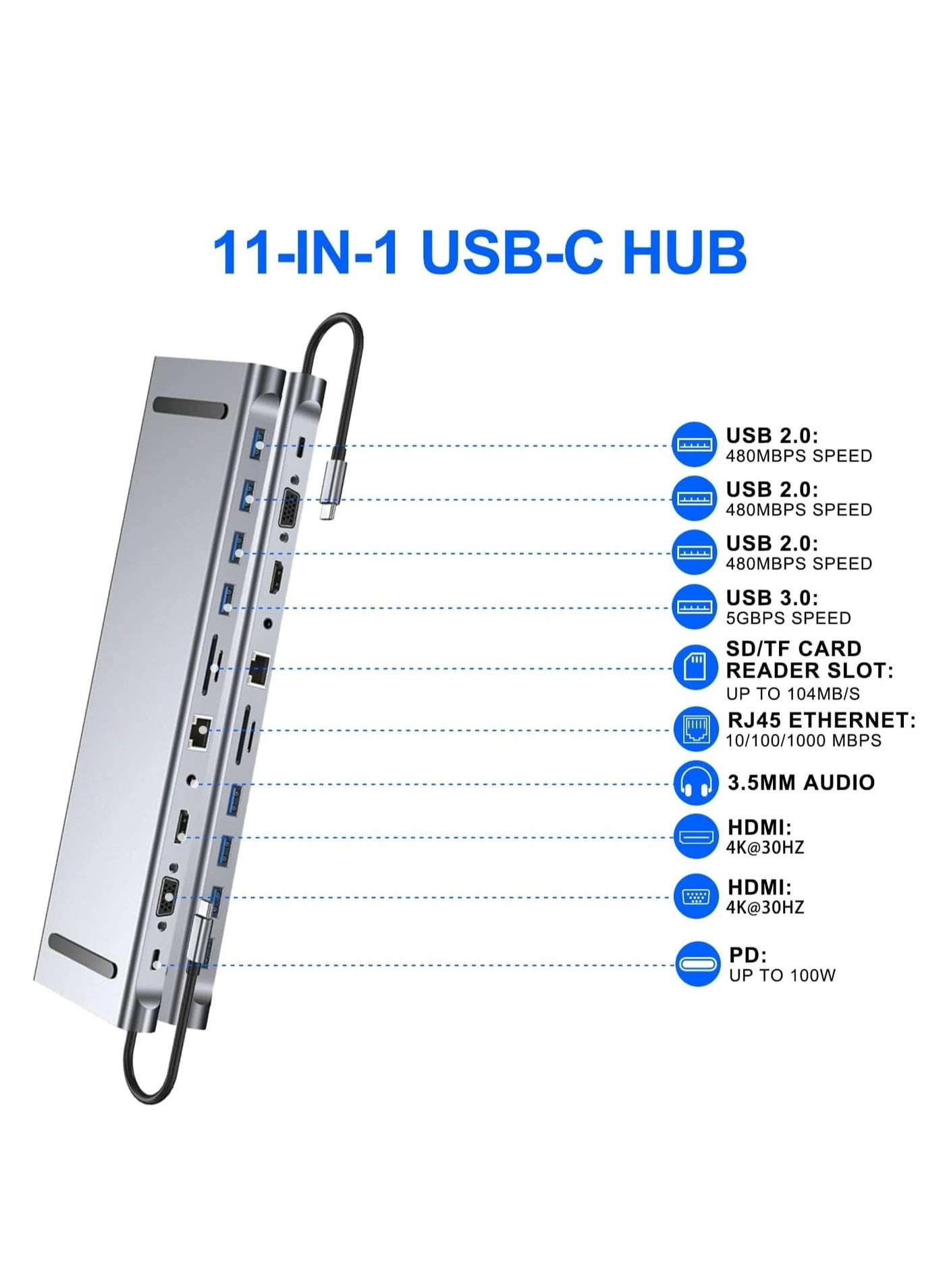 11-IN-1 USB-C HUB

USB 2.0:
480MBPS SPEED

USB 2.0:
480MBPS SPEED

USB 2.0:
480MBPS SPEED

USB 3.0:
5GBPS SPEED

SD/TF CARD READER SLOT:
UP TO 104MB/S

RJ45 ETHERNET:
10/100/1000 MBPS

3.5MM AUDIO

HDMI:
4K@30HZ

HDMI:
4K@30HZ

PD:
UP TO 100W