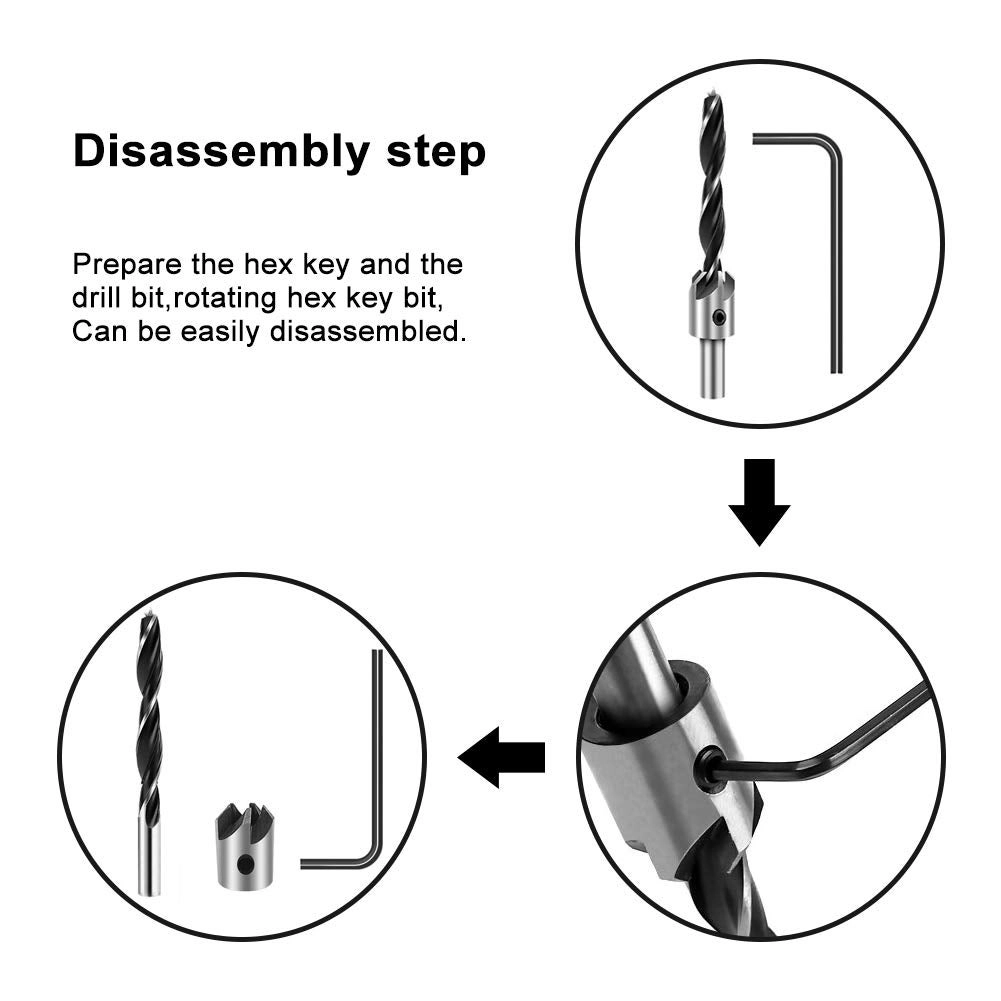 Disassembly step

Prepare the hex key and the drill bit,rotating hex key bit, Can be easily disassembled.