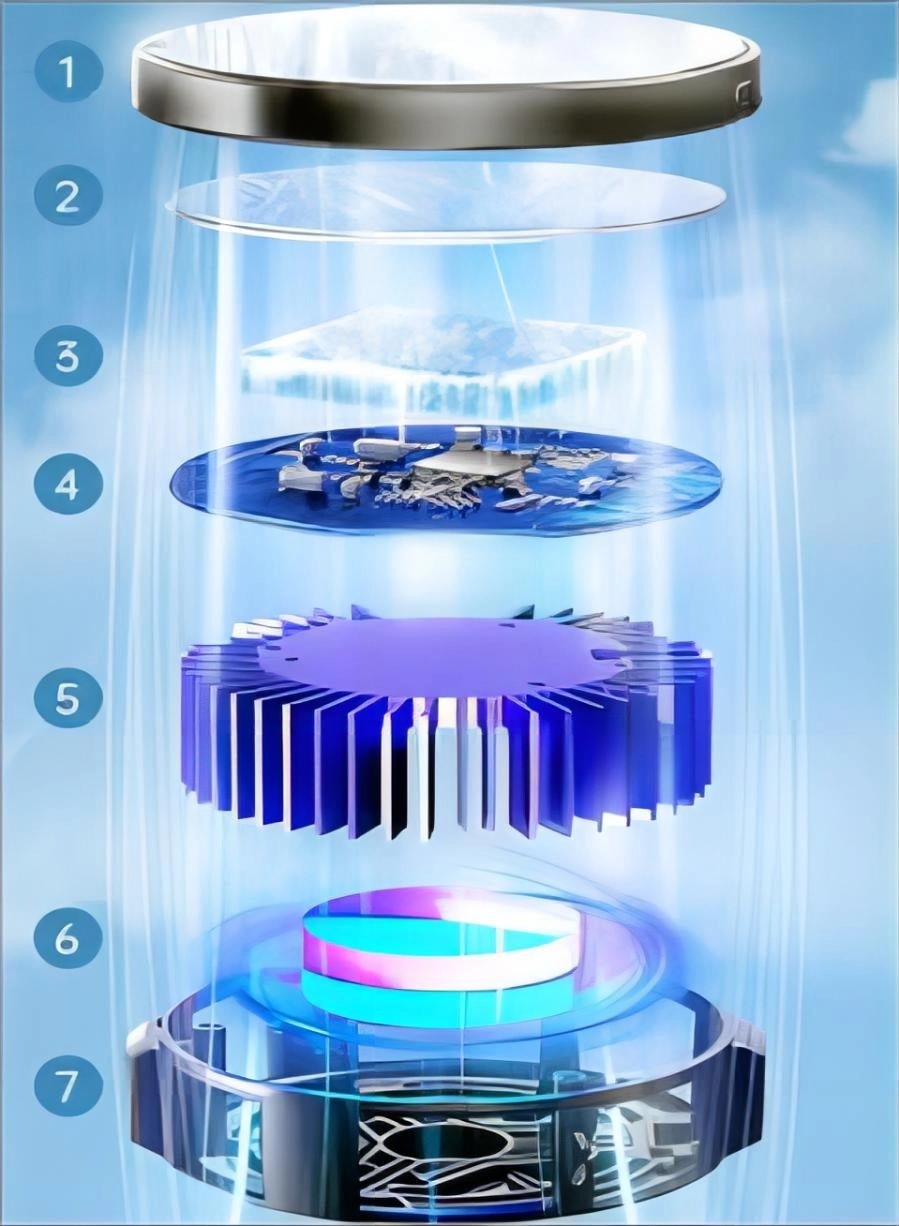 1
2
3
4
5
6
7