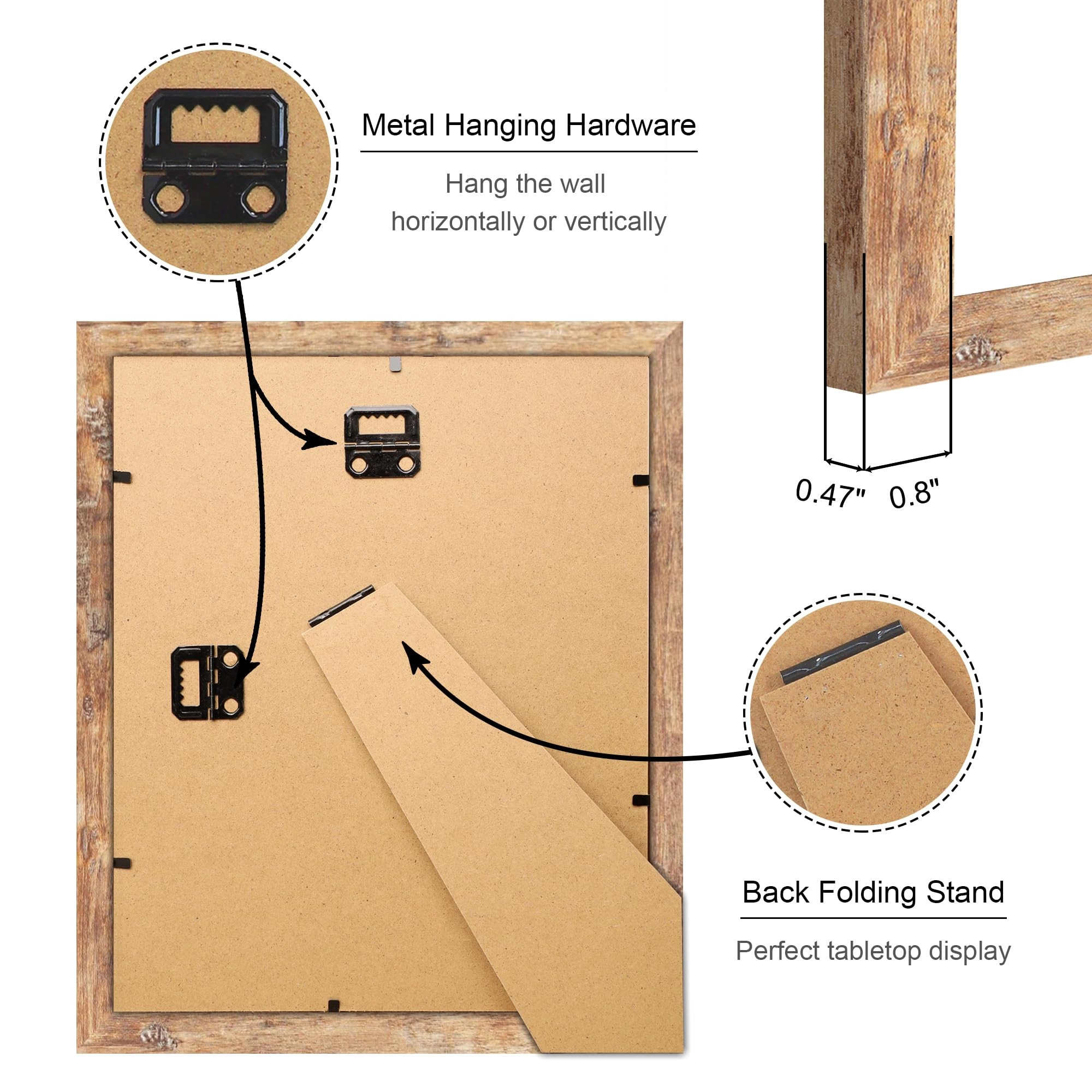 Metal Hanging Hardware

Hang the wall horizontally or vertically

0.47" 0.8"

Back Folding Stand

Perfect tabletop display