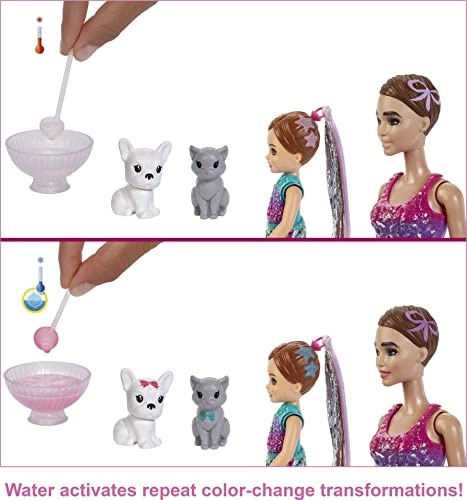 Water activates repeat color-change transformations!