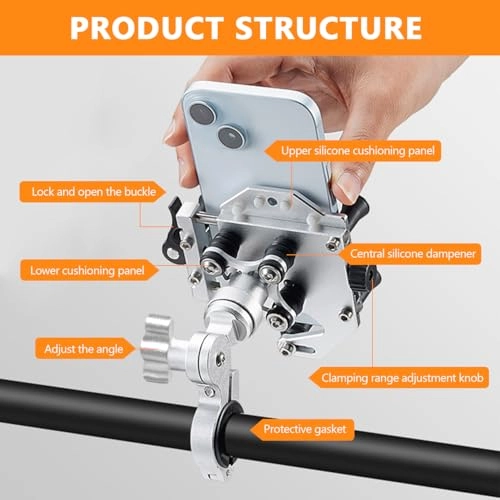 PRODUCT STRUCTURE

Upper silicone cushioning panel

Lock and open the buckle

Central silicone dampener

Lower cushioning panel

Adjust the angle

Clamping range adjustment knob

Protective gasket