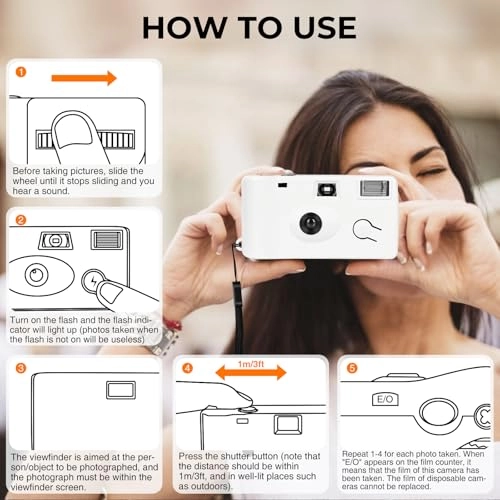 HOW TO USE

1

Before taking pictures, slide the wheel until it stops sliding and you hear a sound.

2

Turn on the flash and the flash indicator will light up (photos taken when the flash is not on will be useless)

3

The viewfinder is aimed at the person/object to be photographed, and the photograph must be within the viewfinder screen.

4

1m/3ft

Press the shutter button (note that the distance should be within 1m/3ft, and in well-lit places such as outdoors).

5

E/O

Repeat 1-4 for each photo taken. When "E/O" appears on the film counter, it means that the film of this camera has been taken. The film of disposable cameras cannot be replaced.