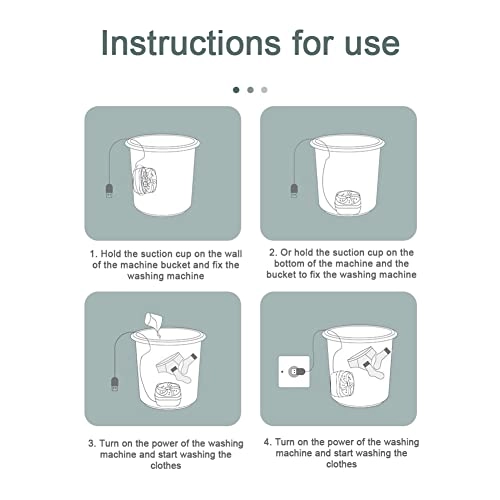 Instructions for use

1. Hold the suction cup on the wall of the machine bucket and fix the washing machine

2. Or hold the suction cup on the bottom of the machine and the bucket to fix the washing machine

3. Turn on the power of the washing machine and start washing the clothes

4. Turn on the power of the washing machine and start washing the clothes