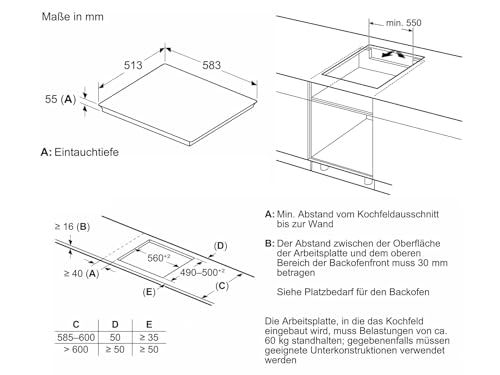 Maße in mm

513
583
55 (A)

A: Eintauchtiefe

min. 550

≥ 16 (B)
≥ 40 (A)
$560^{+2}$
$490–500^{+2}$
(D)
(C)
(E)

| C | D | E |
|---|---|---|
| 585–600 | 50 | ≥ 35 |
| > 600 | ≥ 50 | ≥ 50 |

A: Min. Abstand vom Kochfeldausschnitt bis zur Wand

B: Der Abstand zwischen der Oberfläche der Arbeitsplatte und dem oberen Bereich der Backofenfront muss 30 mm betragen

Siehe Platzbedarf für den Backofen

Die Arbeitsplatte, in die das Kochfeld eingebaut wird, muss Belastungen von ca. 60 kg standhalten; gegebenenfalls müssen geeignete Unterkonstruktionen verwendet werden