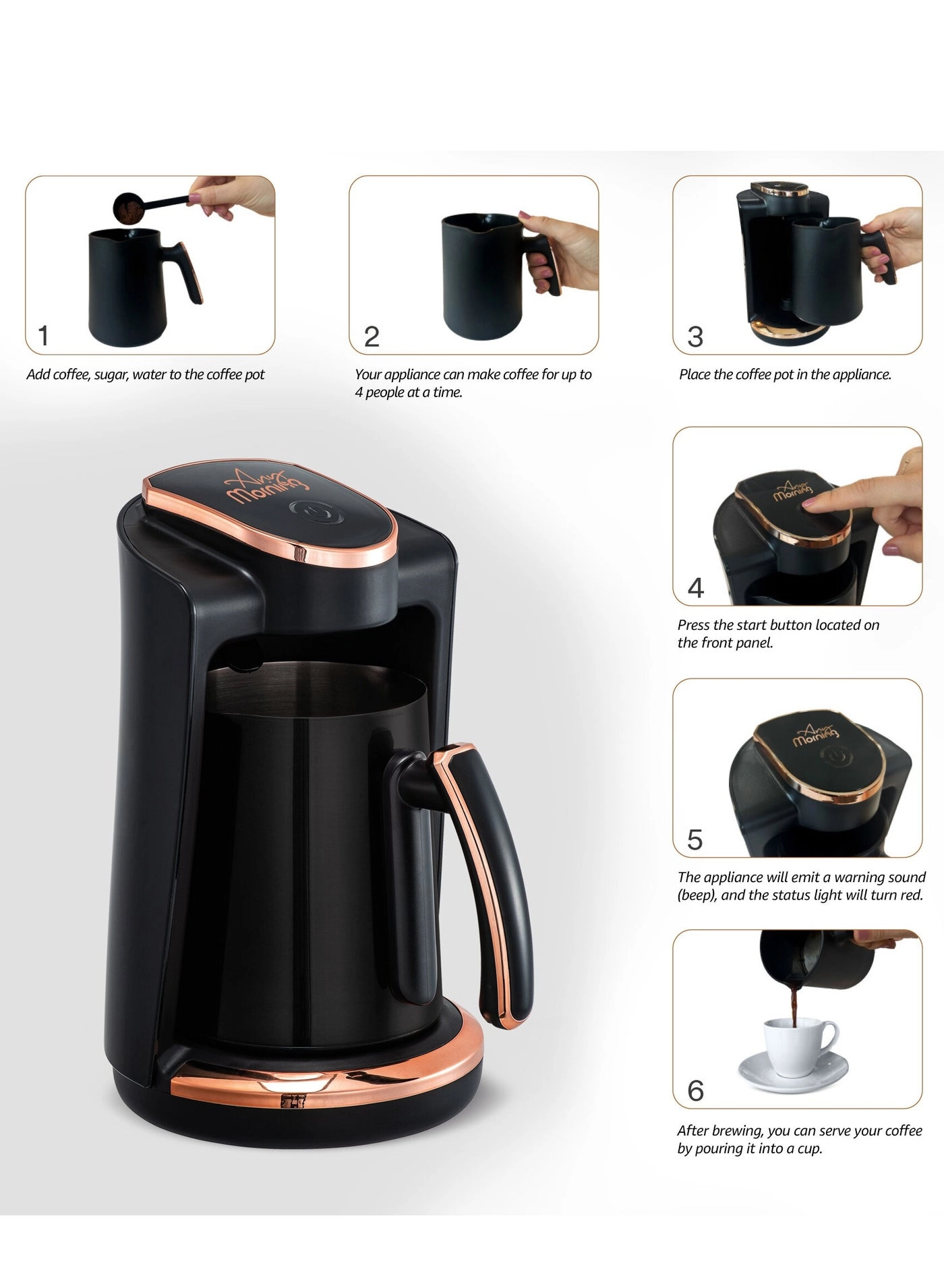 1

Add coffee, sugar, water to the coffee pot

2

Your appliance can make coffee for up to 4 people at a time.

3

Place the coffee pot in the appliance.

Any Morning

Any Morning

4

Press the start button located on the front panel.

Any Morning

5

The appliance will emit a warning sound (beep), and the status light will turn red.

6

After brewing, you can serve your coffee by pouring it into a cup.