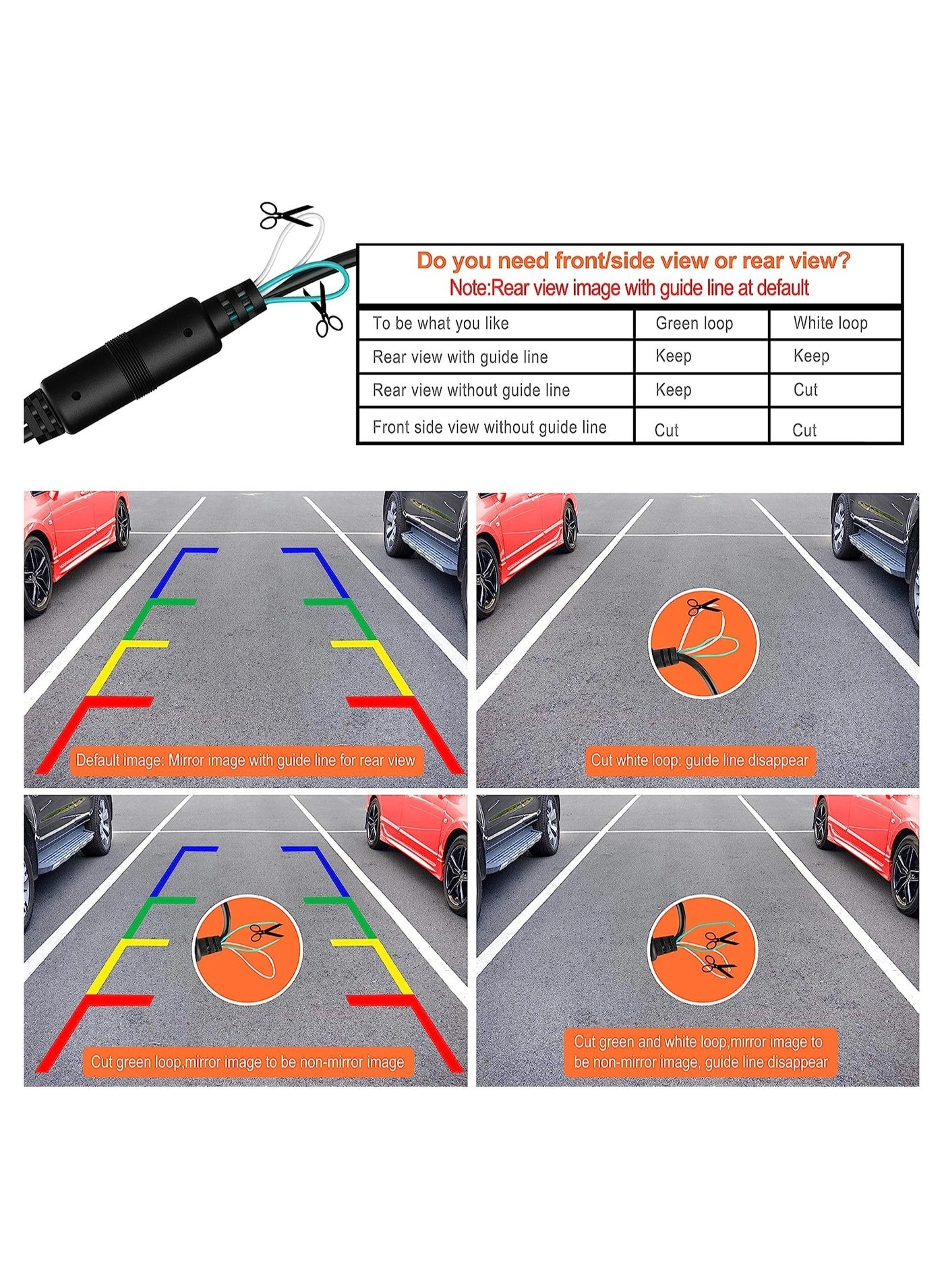 Do you need front/side view or rear view?
Note:Rear view image with guide line at default

| To be what you like | Green loop | White loop |
|---|---|---|
| Rear view with guide line | Keep | Keep |
| Rear view without guide line | Keep | Cut |
| Front side view without guide line | Cut | Cut |

Default image: Mirror image with guide line for rear view

Cut white loop: guide line disappear

Cut green loop,mirror image to be non-mirror image

Cut green and white loop,mirror image to be non-mirror image, guide line disappear