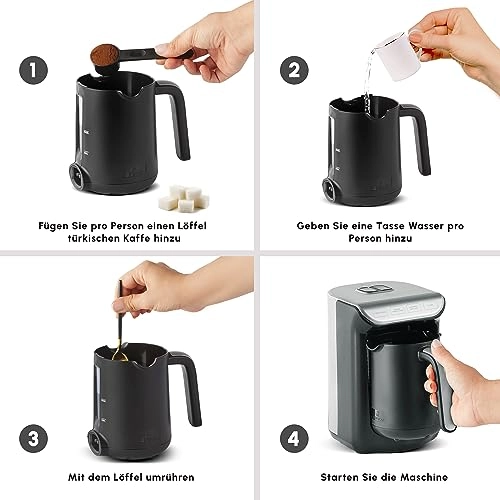 1

Fügen Sie pro Person einen Löffel türkischen Kaffe hinzu

2

Geben Sie eine Tasse Wasser pro Person hinzu

3

Mit dem Löffel umrühren

4

Starten Sie die Maschine