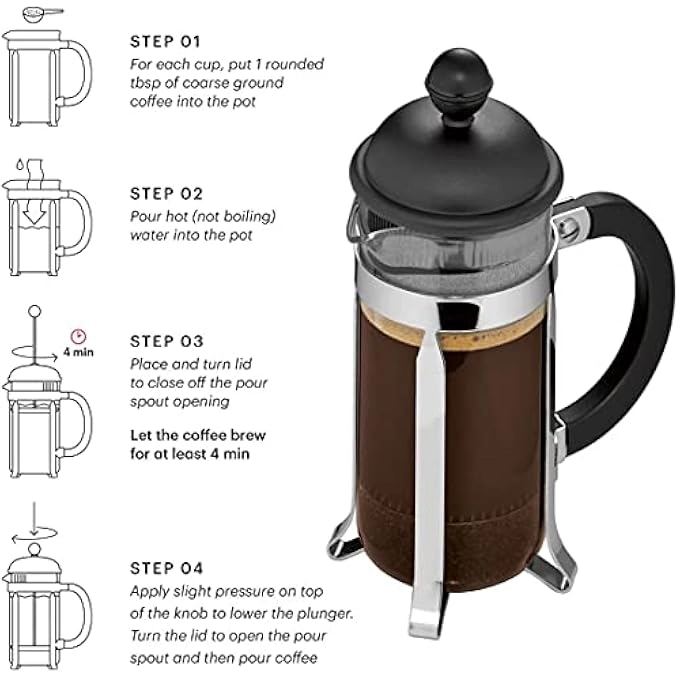 STEP 01
For each cup, put 1 rounded tbsp of coarse ground coffee into the pot

STEP 02
Pour hot (not boiling) water into the pot

4 min

STEP 03
Place and turn lid to close off the pour spout opening

Let the coffee brew for at least 4 min

STEP 04
Apply slight pressure on top of the knob to lower the plunger. Turn the lid to open the pour spout and then pour coffee