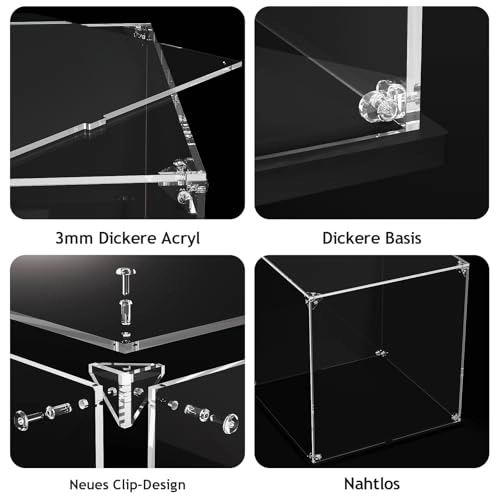 3mm Dickere Acryl

Dickere Basis

Neues Clip-Design

Nahtlos