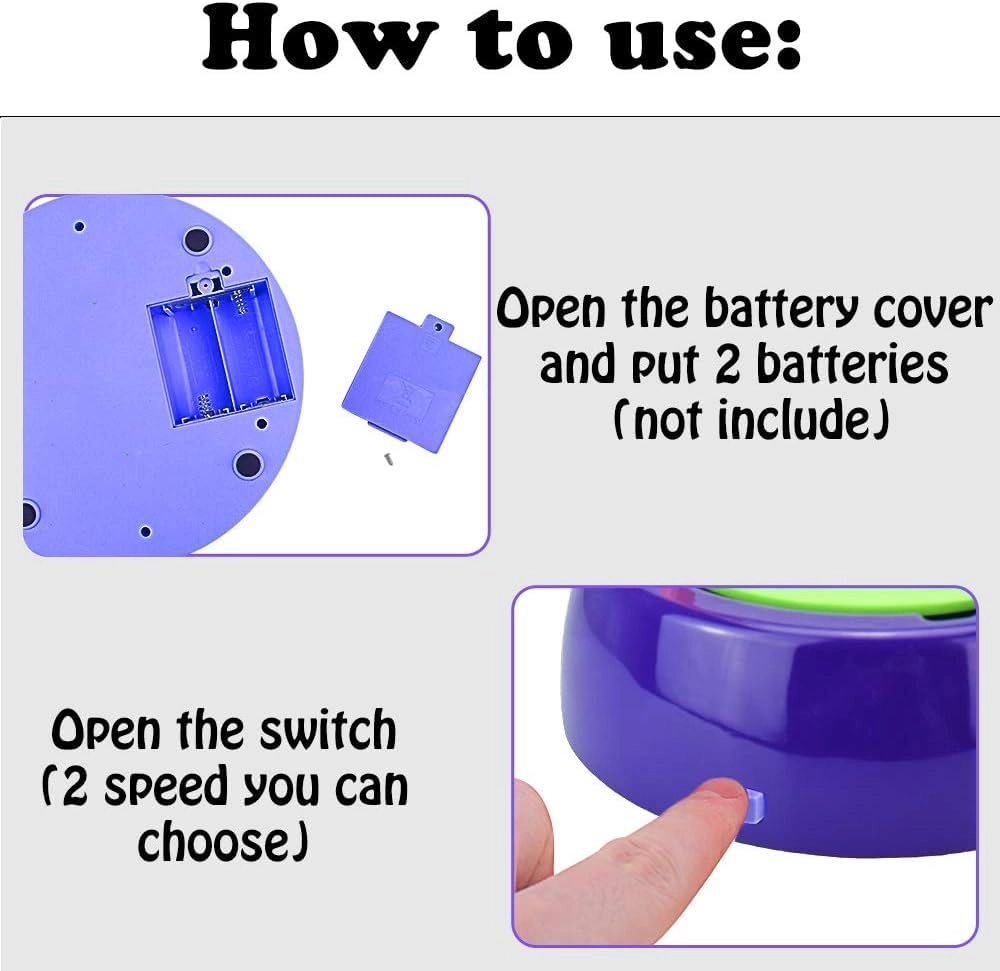 How to use:

Open the battery cover and put 2 batteries (not include)

Open the switch (2 speed you can choose)