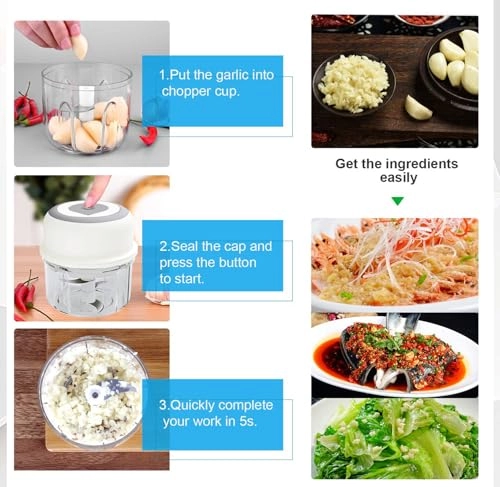 1.Put the garlic into chopper cup.

2.Seal the cap and press the button to start.

3.Quickly complete your work in 5s.

Get the ingredients easily