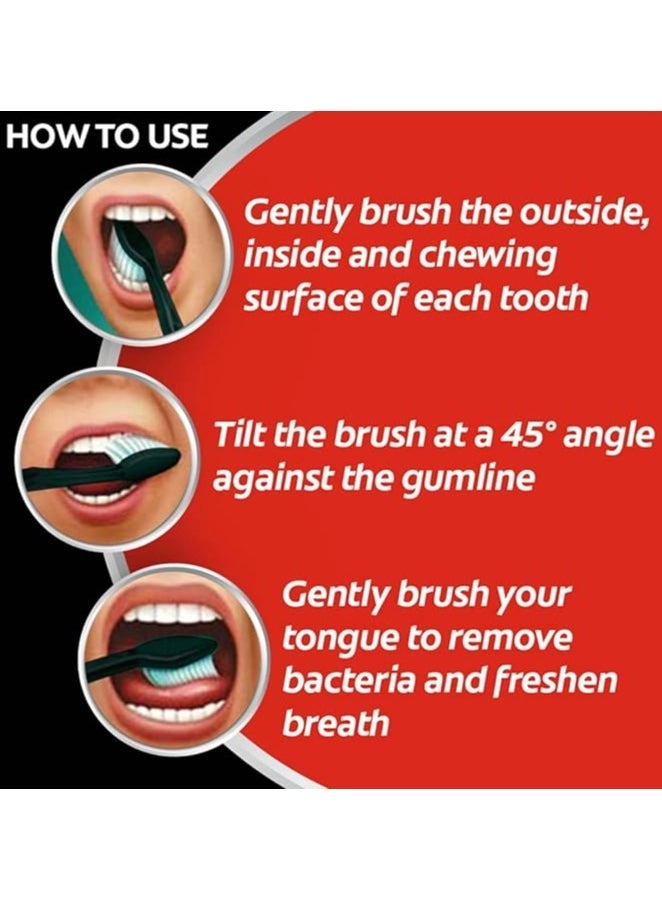 HOW TO USE

Gently brush the outside, inside and chewing surface of each tooth

Tilt the brush at a 45° angle against the gumline

Gently brush your tongue to remove bacteria and freshen breath