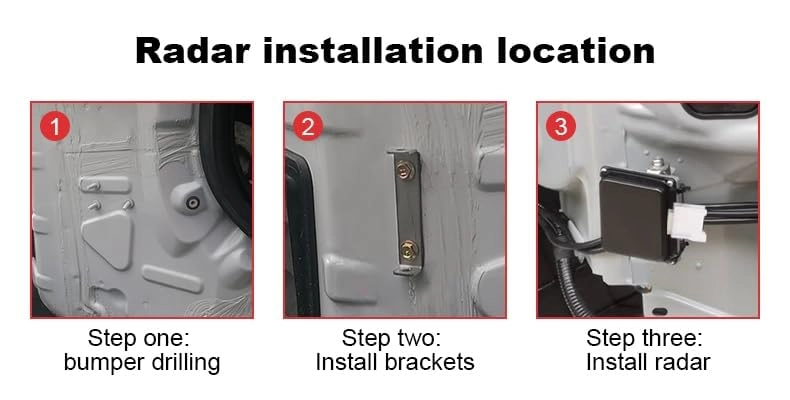 Radar installation location

1

Step one:
bumper drilling

2

Step two:
Install brackets

3

Step three:
Install radar