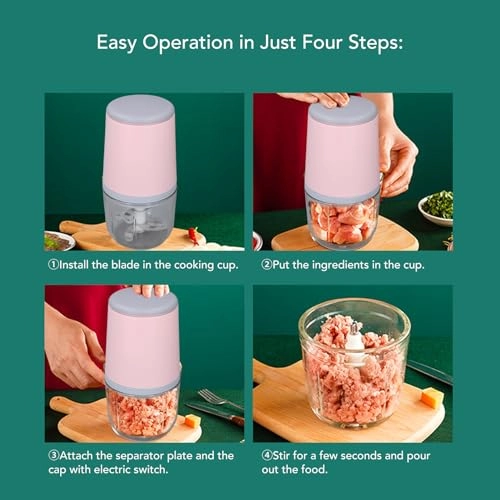 Easy Operation in Just Four Steps:

①Install the blade in the cooking cup.

②Put the ingredients in the cup.

③Attach the separator plate and the cap with electric switch.

④Stir for a few seconds and pour out the food.