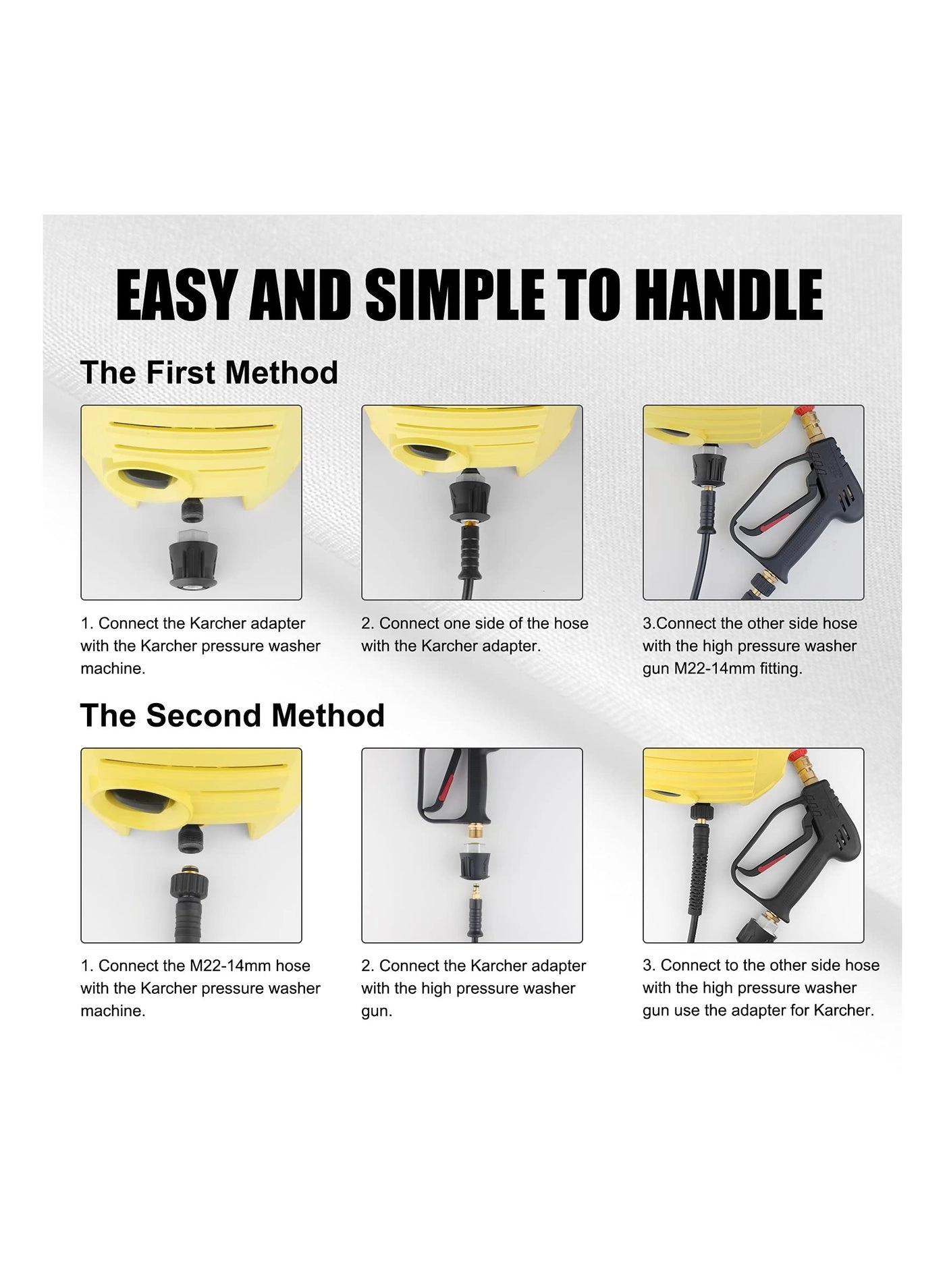 EASY AND SIMPLE TO HANDLE

The First Method

1. Connect the Karcher adapter with the Karcher pressure washer machine.

2. Connect one side of the hose with the Karcher adapter.

3.Connect the other side hose with the high pressure washer gun M22-14mm fitting.

The Second Method

1. Connect the M22-14mm hose with the Karcher pressure washer machine.

2. Connect the Karcher adapter with the high pressure washer gun.

3. Connect to the other side hose with the high pressure washer gun use the adapter for Karcher.